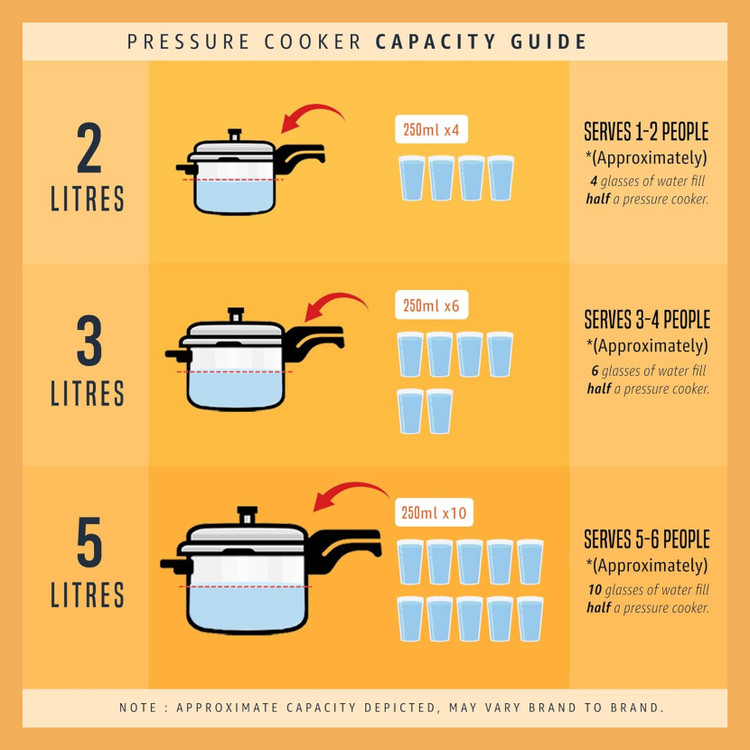 PRESSURE COOKER CAPACITY GUIDE

2 LITRES

250ml x4

SERVES 1-2 PEOPLE
*(Approximately)
4 glasses of water fill half a pressure cooker.

3 LITRES

250ml x6

SERVES 3-4 PEOPLE
*(Approximately)
6 glasses of water fill half a pressure cooker.

5 LITRES

250ml x10

SERVES 5-6 PEOPLE
*(Approximately)
10 glasses of water fill half a pressure cooker.

NOTE : APPROXIMATE CAPACITY DEPICTED, MAY VARY BRAND TO BRAND.