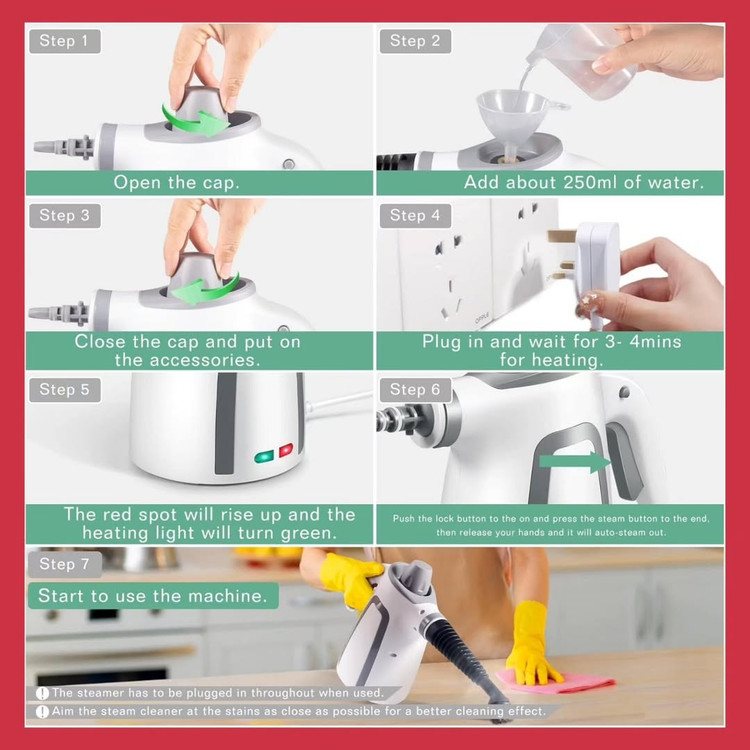 Step 1

Open the cap.

Step 2

Add about 250ml of water.

Step 3

Close the cap and put on the accessories.

Step 4

OPPLE

Plug in and wait for 3- 4mins for heating.

Step 5

The red spot will rise up and the heating light will turn green.

Step 6

Push the lock button to the on and press the steam button to the end, then release your hands and it will auto-steam out.

Step 7

Start to use the machine.

! The steamer has to be plugged in throughout when used.

! Aim the steam cleaner at the stains as close as possible for a better cleaning effect.